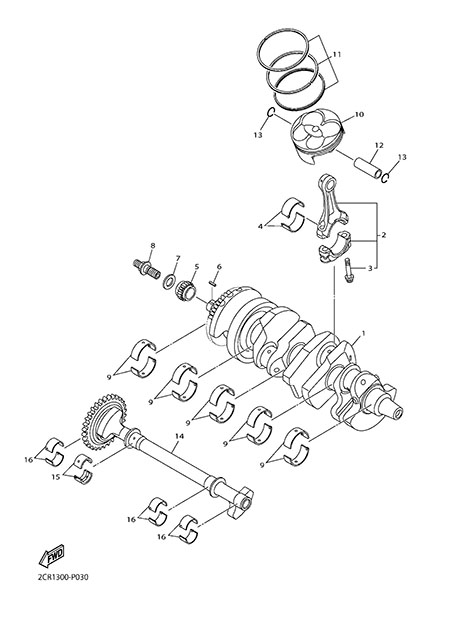 11
10
13
12
13
4
2
3
8
7
5
6
1
9
9
9
9
9
14
16
15
16
16
FWD
2CR1300-P030